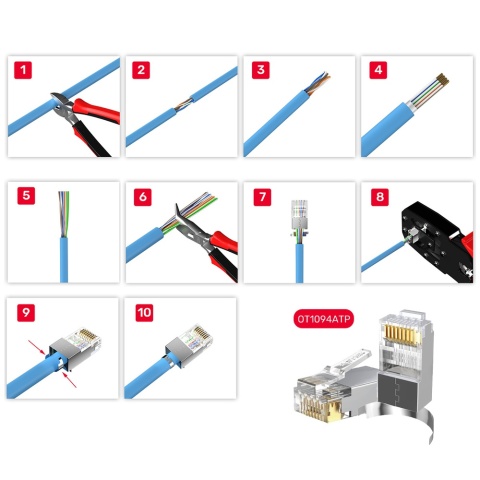 1

2

3

4

5

6

7

8

9

10

OT1094ATP