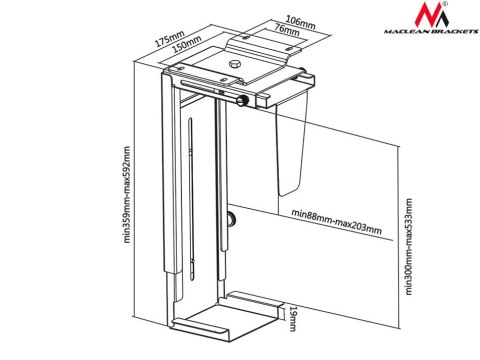 MACLEAN BRACKETS

106mm
76mm
175mm
150mm
min359mm-max592mm
min88mm-max203mm
min300mm-max533mm
19mm